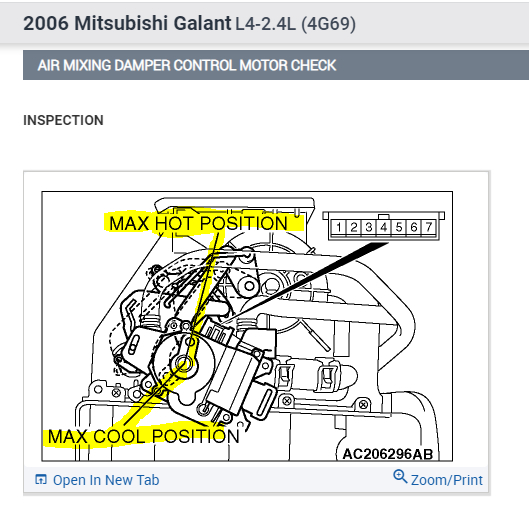 2006 Mitsubishi Galant L4-2.4L (4G69)

AIR MIXING DAMPER CONTROL MOTOR CHECK

INSPECTION

MAX HOT POSITION

1 2 3 4 5 6 7

MAX COOL POSITION

AC206296AB

Open In New Tab

Zoom/Print