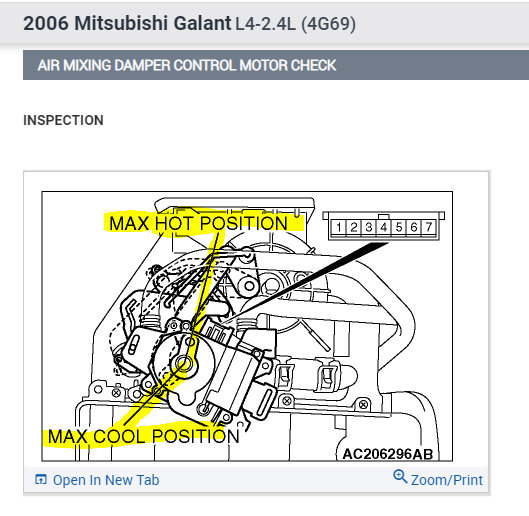 2006 Mitsubishi Galant L4-2.4L (4G69)

AIR MIXING DAMPER CONTROL MOTOR CHECK

INSPECTION

MAX HOT POSITION

1 2 3 4 5 6 7

MAX COOL POSITION

AC206296AB

Open In New Tab

Zoom/Print