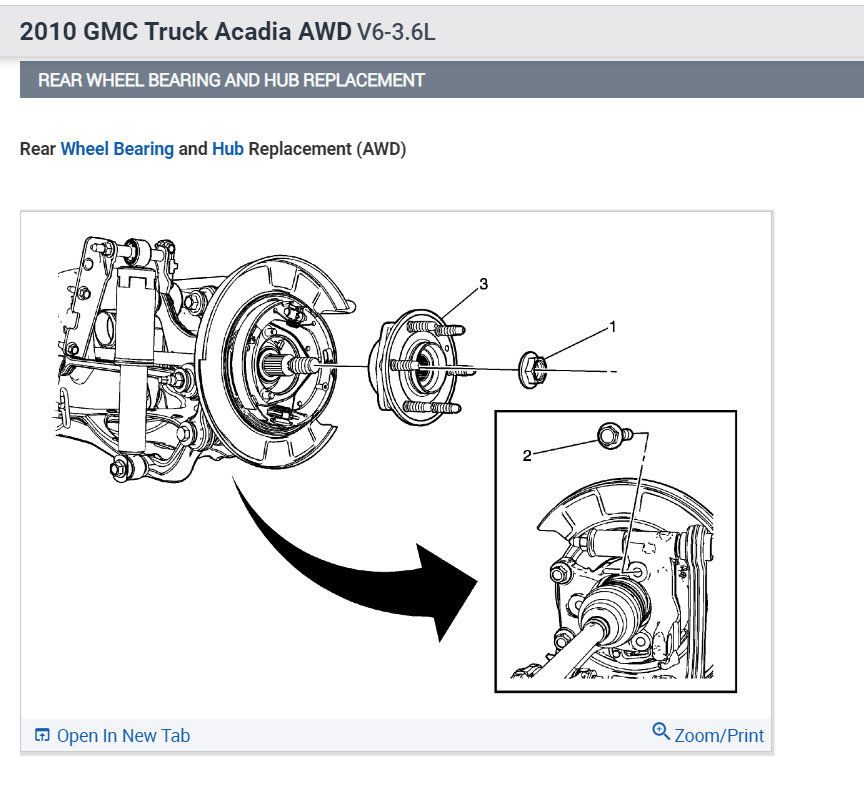 2010 GMC Truck Acadia AWD V6-3.6L

REAR WHEEL BEARING AND HUB REPLACEMENT

Rear Wheel Bearing and Hub Replacement (AWD)

3

1

2

Open In New Tab

Zoom/Print