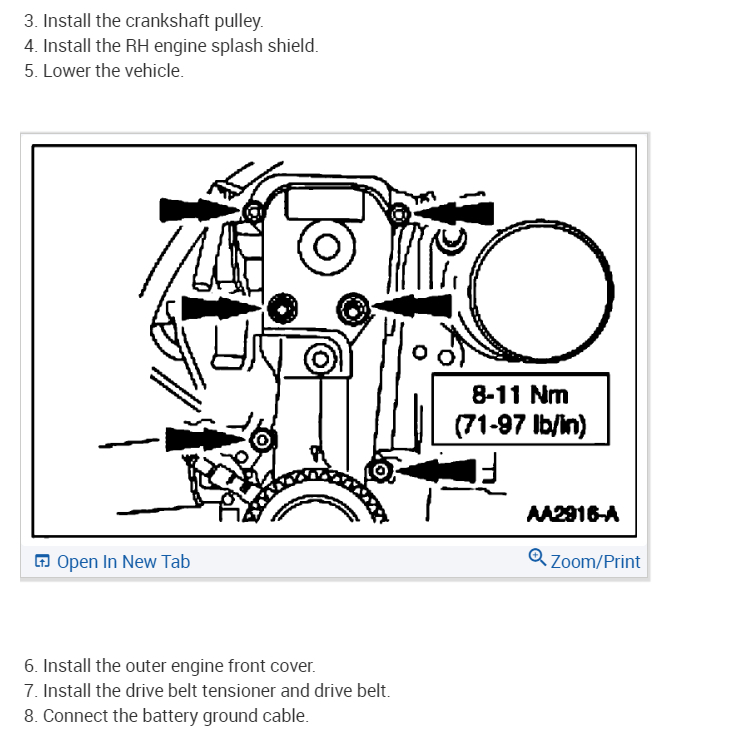 3. Install the crankshaft pulley.
4. Install the RH engine splash shield.
5. Lower the vehicle.

8-11 Nm
(71-97 lb/in)

AA2916-A

Open In New Tab

Zoom/Print

6. Install the outer engine front cover.
7. Install the drive belt tensioner and drive belt.
8. Connect the battery ground cable.