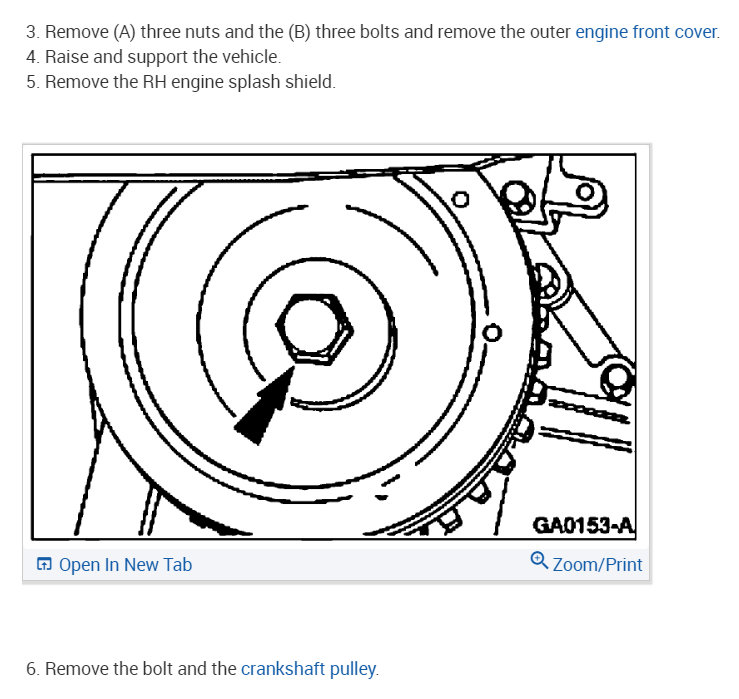 3. Remove (A) three nuts and the (B) three bolts and remove the outer engine front cover.
4. Raise and support the vehicle.
5. Remove the RH engine splash shield.

GA0153-A

Open In New Tab

Zoom/Print

6. Remove the bolt and the crankshaft pulley.