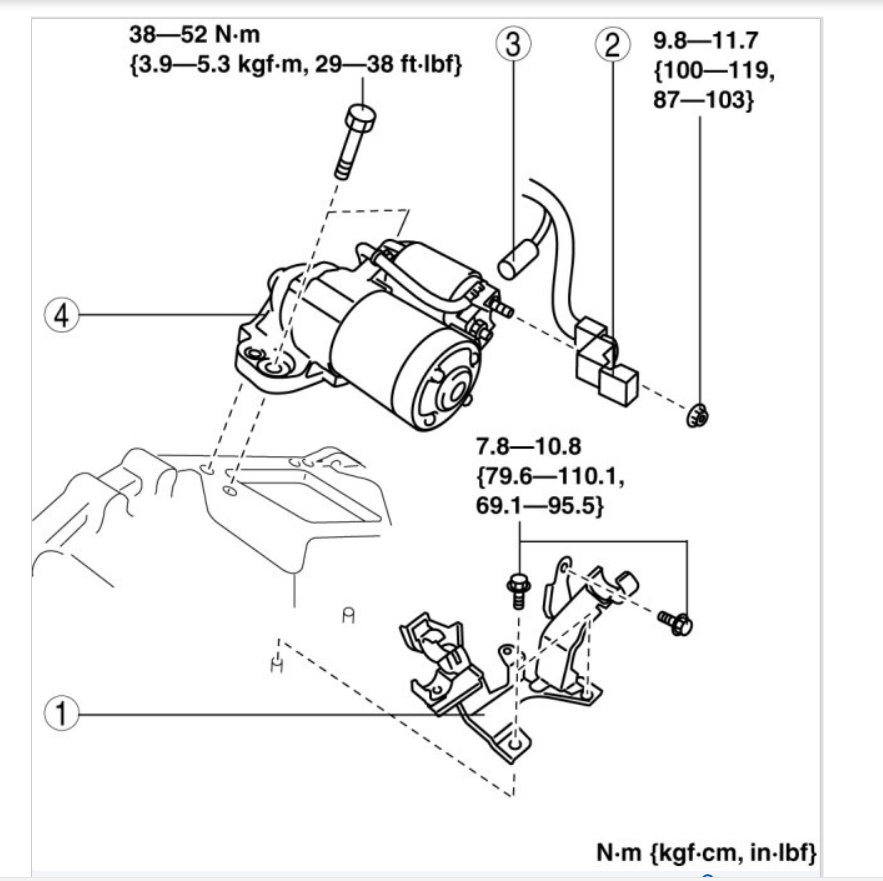 38—52 N·m
{3.9—5.3 kgf·m, 29—38 ft·lbf}

3

2

9.8—11.7
{100—119,
87—103}

4

7.8—10.8
{79.6—110.1,
69.1—95.5}

1

N·m {kgf·cm, in·lbf}