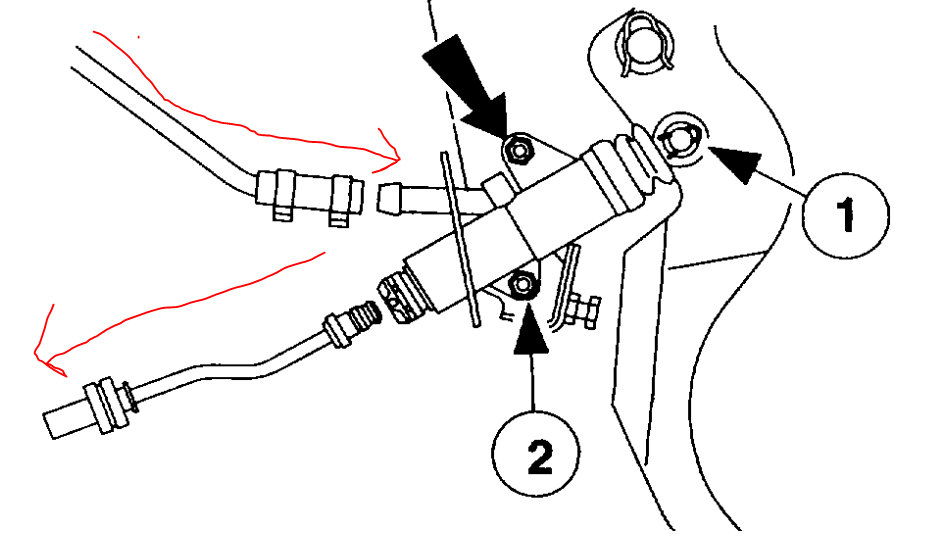 1

2