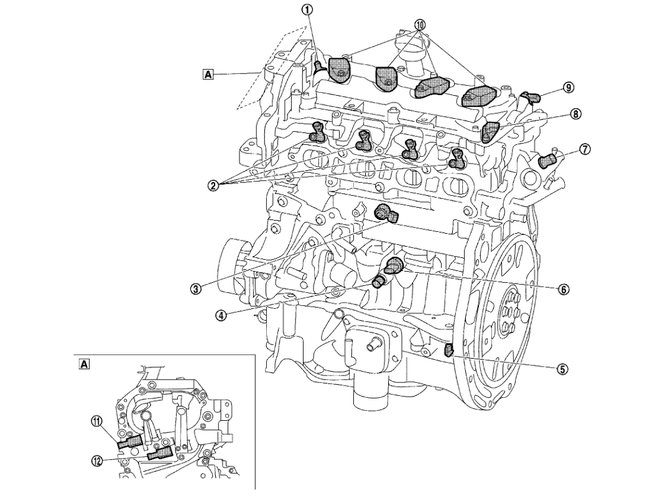 ①
⑩
A
⑨
⑧
⑦
②
③
⑥
④
⑤
A
⑪
⑫