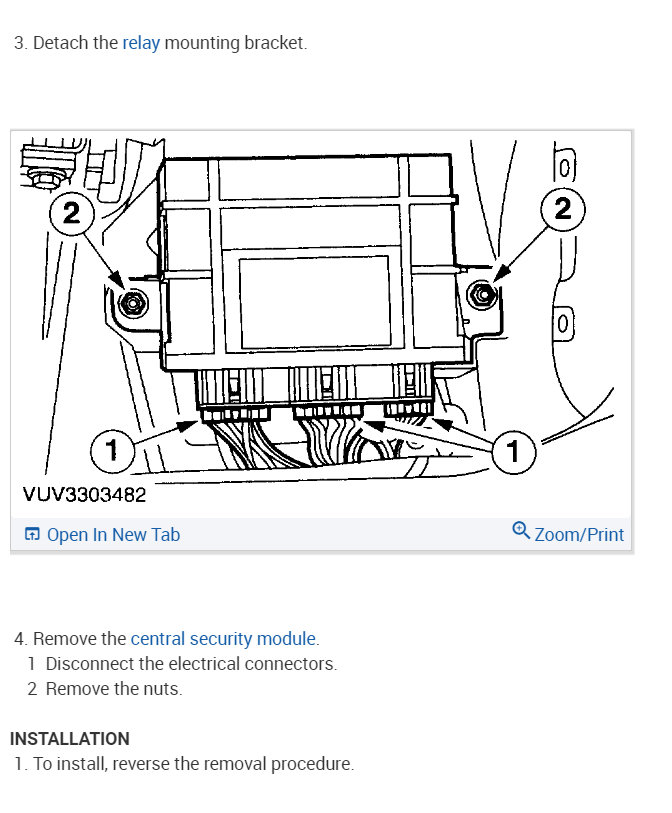 3. Detach the relay mounting bracket.

2
2
1
1
VUV3303482

Open In New Tab
Zoom/Print

4. Remove the central security module.
1 Disconnect the electrical connectors.
2 Remove the nuts.

INSTALLATION
1. To install, reverse the removal procedure.