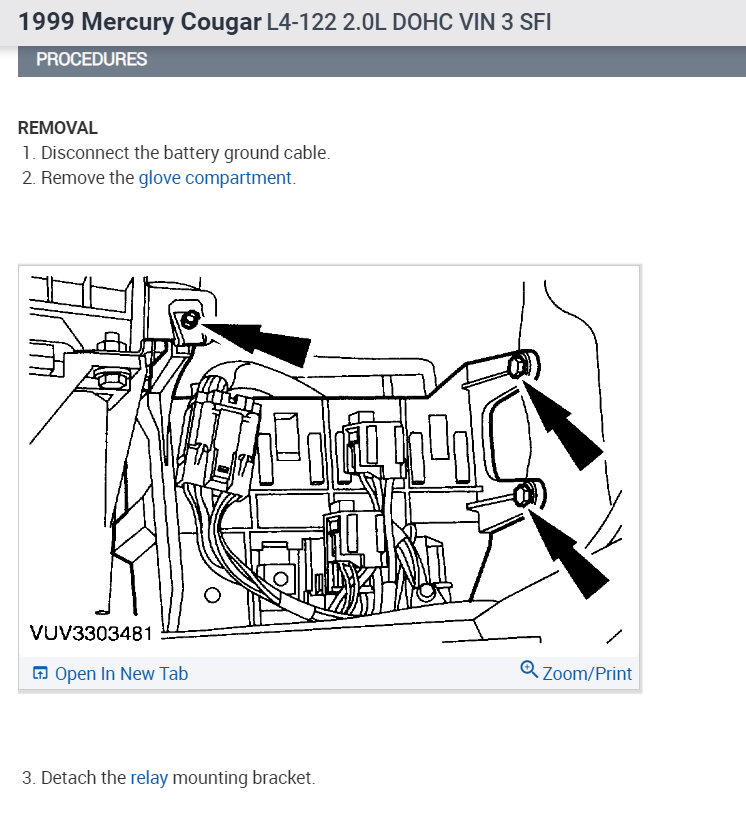 1999 Mercury Cougar L4-122 2.0L DOHC VIN 3 SFI

PROCEDURES

REMOVAL

1. Disconnect the battery ground cable.
2. Remove the glove compartment.

VUV3303481

Open In New Tab

Zoom/Print

3. Detach the relay mounting bracket.