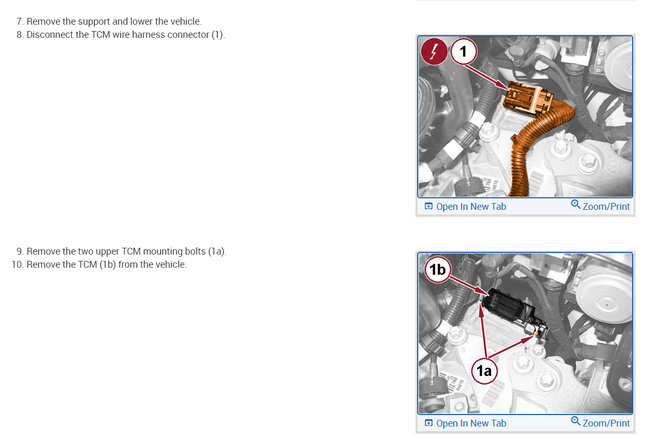 7. Remove the support and lower the vehicle.
8. Disconnect the TCM wire harness connector (1).

1

Open In New Tab Zoom/Print

9. Remove the two upper TCM mounting bolts (1a).
10. Remove the TCM (1b) from the vehicle.

1b

1a

Open In New Tab Zoom/Print