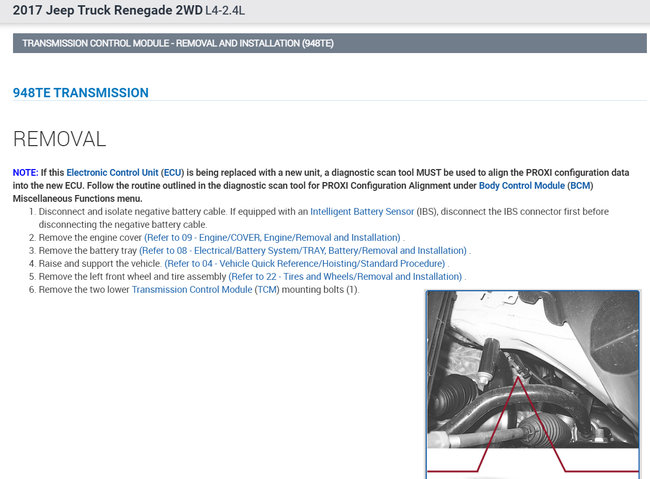 2017 Jeep Truck Renegade 2WD L4-2.4L

TRANSMISSION CONTROL MODULE - REMOVAL AND INSTALLATION (948TE)

948TE TRANSMISSION

REMOVAL

NOTE: If this Electronic Control Unit (ECU) is being replaced with a new unit, a diagnostic scan tool MUST be used to align the PROXI configuration data into the new ECU. Follow the routine outlined in the diagnostic scan tool for PROXI Configuration Alignment under Body Control Module (BCM) Miscellaneous Functions menu.

1. Disconnect and isolate negative battery cable. If equipped with an Intelligent Battery Sensor (IBS), disconnect the IBS connector first before disconnecting the negative battery cable.
2. Remove the engine cover (Refer to 09 - Engine/COVER, Engine/Removal and Installation) .
3. Remove the battery tray (Refer to 08 - Electrical/Battery System/TRAY, Battery/Removal and Installation) .
4. Raise and support the vehicle. (Refer to 04 - Vehicle Quick Reference/Hoisting/Standard Procedure) .
5. Remove the left front wheel and tire assembly (Refer to 22 - Tires and Wheels/Removal and Installation) .
6. Remove the two lower Transmission Control Module (TCM) mounting bolts (1).