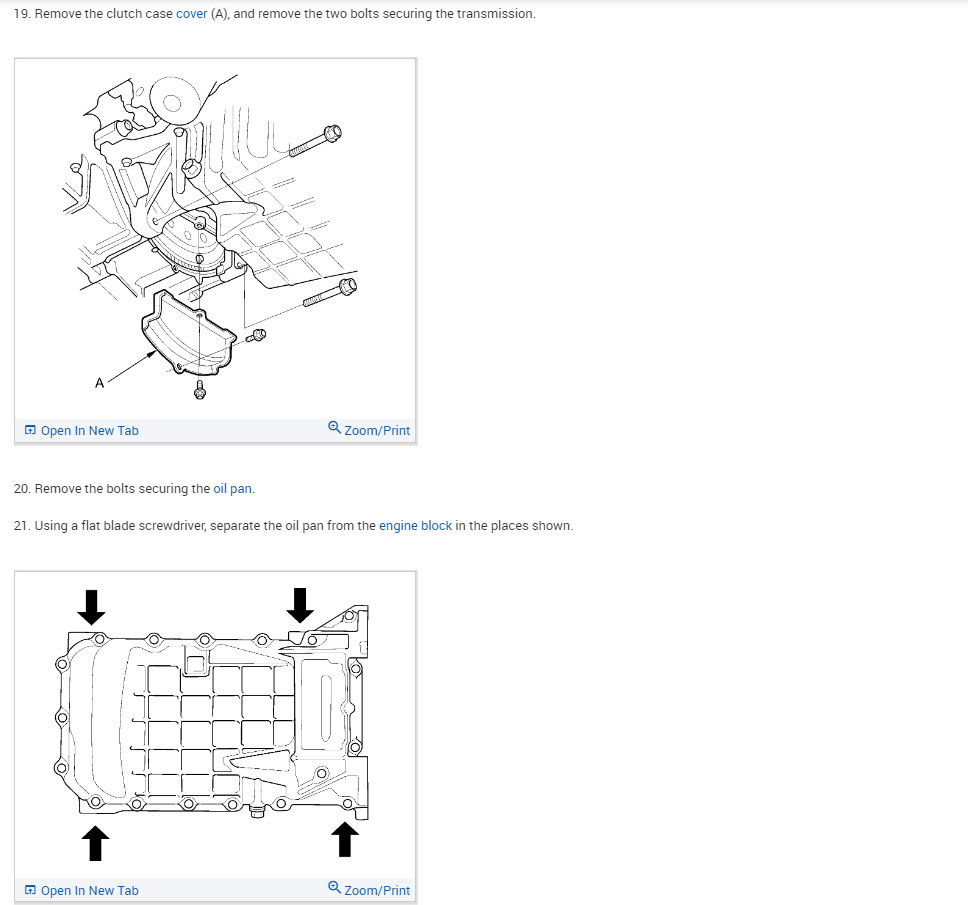 19. Remove the clutch case cover (A), and remove the two bolts securing the transmission.

A

Open In New Tab

Zoom/Print

20. Remove the bolts securing the oil pan.

21. Using a flat blade screwdriver, separate the oil pan from the engine block in the places shown.

Open In New Tab

Zoom/Print