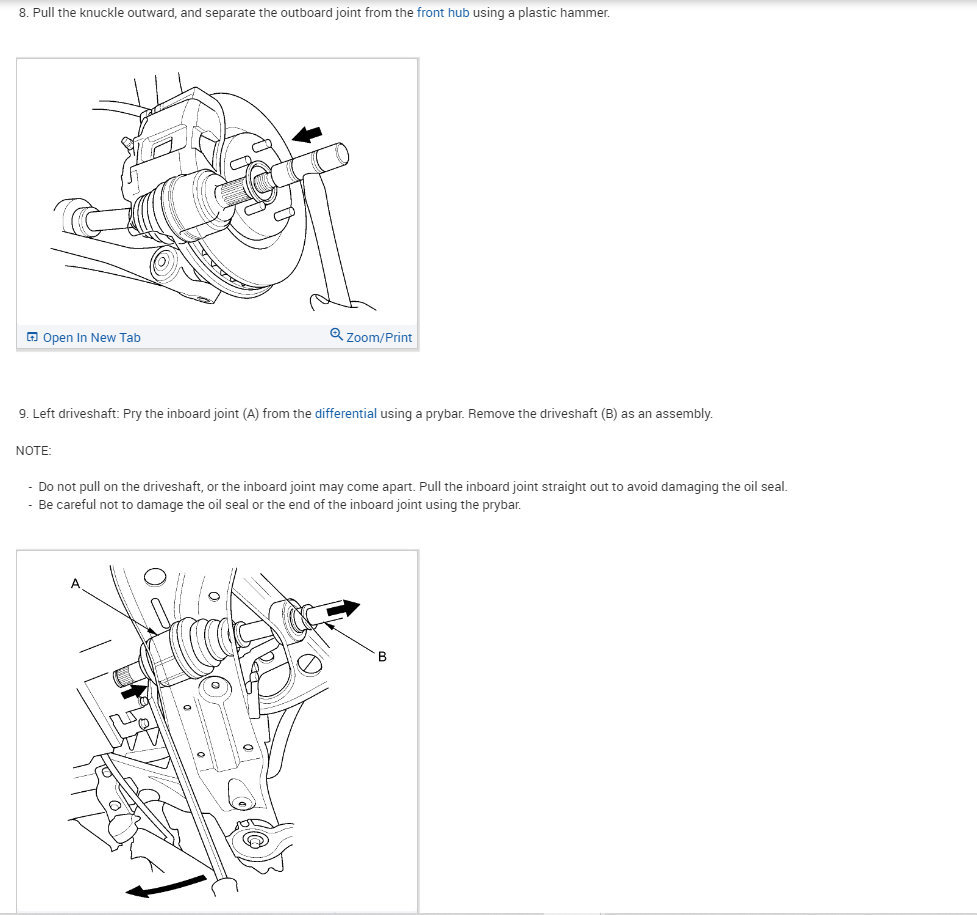 8. Pull the knuckle outward, and separate the outboard joint from the front hub using a plastic hammer.

Open In New Tab

Zoom/Print

9. Left driveshaft: Pry the inboard joint (A) from the differential using a prybar. Remove the driveshaft (B) as an assembly.

NOTE:

- Do not pull on the driveshaft, or the inboard joint may come apart. Pull the inboard joint straight out to avoid damaging the oil seal.
- Be careful not to damage the oil seal or the end of the inboard joint using the prybar.

A

B