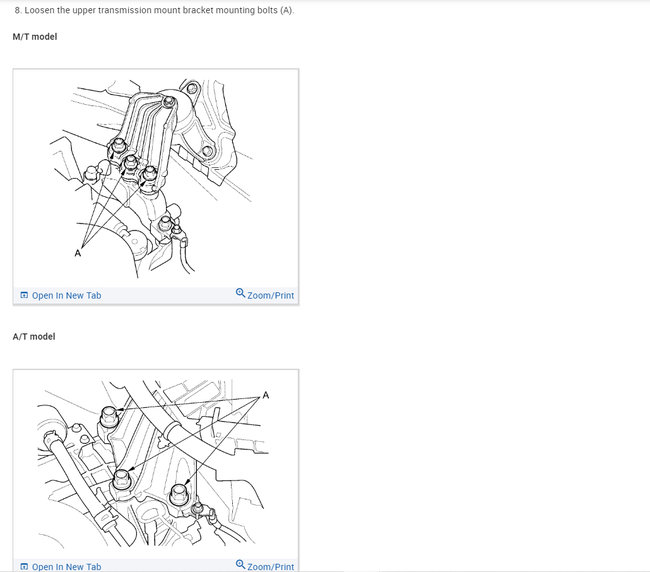 8. Loosen the upper transmission mount bracket mounting bolts (A).

M/T model

A

Open In New Tab

Zoom/Print

A/T model

A

Open In New Tab

Zoom/Print