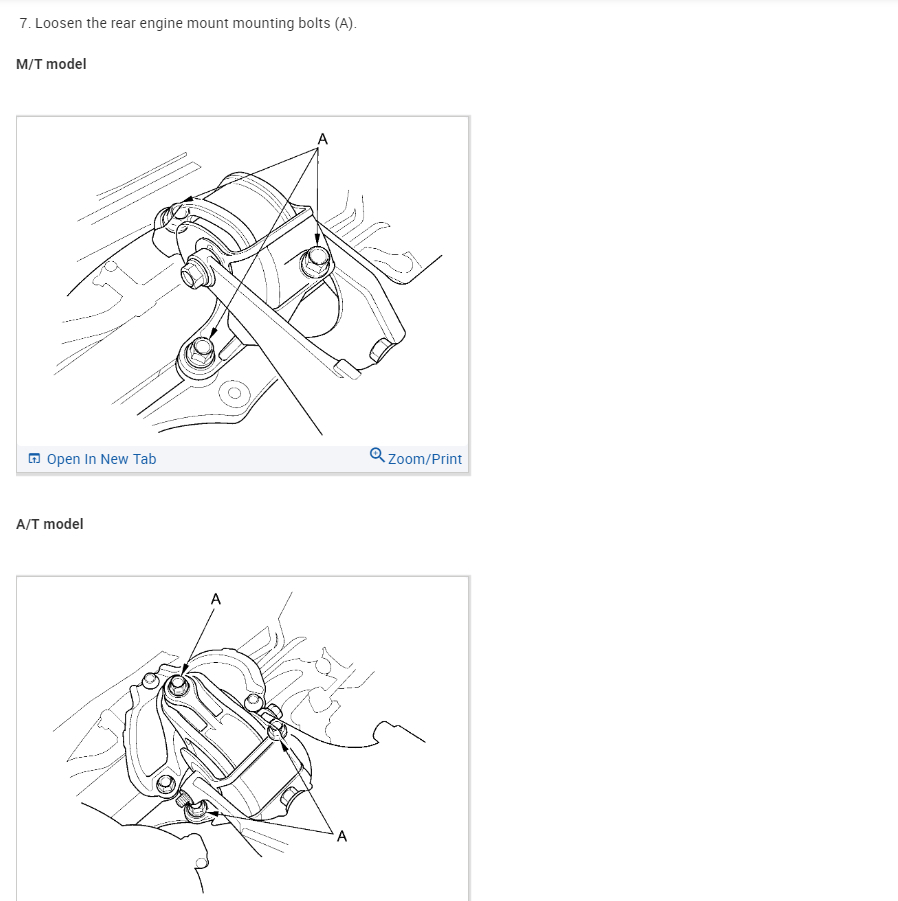 7. Loosen the rear engine mount mounting bolts (A).

M/T model

A

Open In New Tab

Zoom/Print

A/T model

A

A