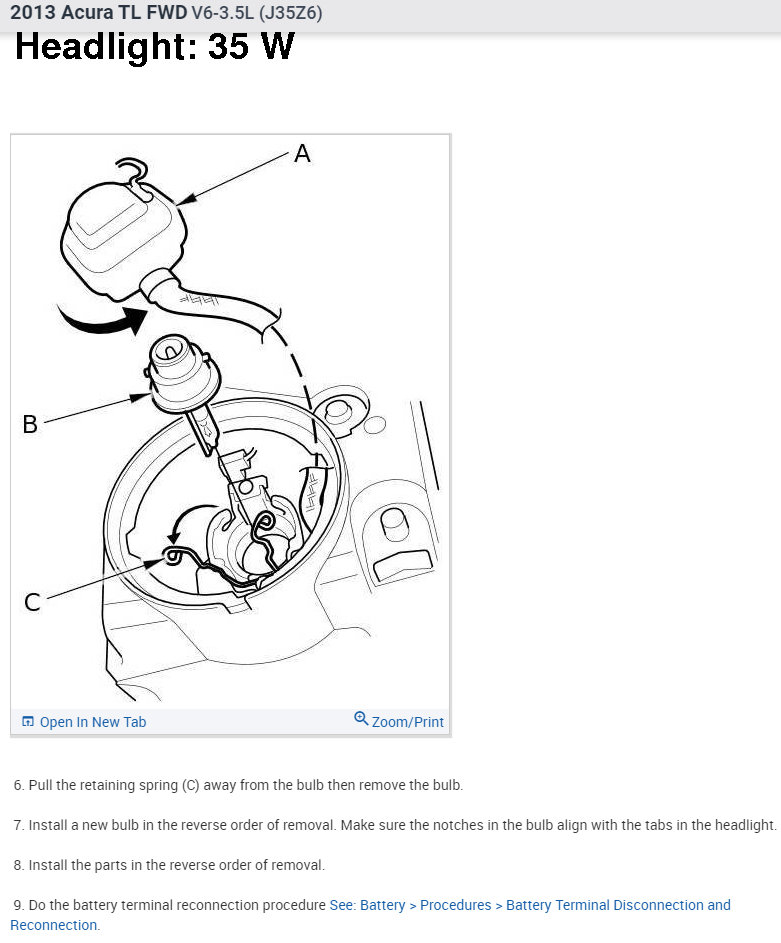 2013 Acura TL FWD V6-3.5L (J35Z6)

Headlight: 35 W

A

B

C

Open In New Tab

Zoom/Print

6. Pull the retaining spring (C) away from the bulb then remove the bulb.

7. Install a new bulb in the reverse order of removal. Make sure the notches in the bulb align with the tabs in the headlight.

8. Install the parts in the reverse order of removal.

9. Do the battery terminal reconnection procedure See: Battery > Procedures > Battery Terminal Disconnection and Reconnection.