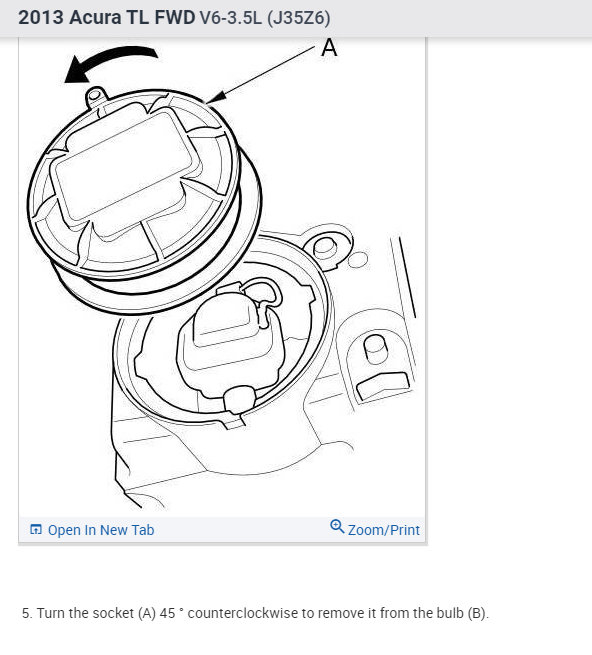 2013 Acura TL FWD V6-3.5L (J35Z6)

A

Open In New Tab

Zoom/Print

5. Turn the socket (A) 45 ° counterclockwise to remove it from the bulb (B).