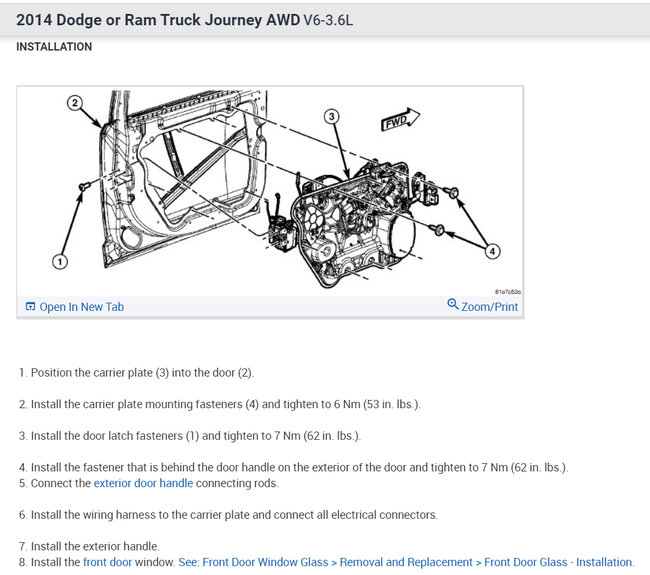 2014 Dodge or Ram Truck Journey AWD V6-3.6L

INSTALLATION

2
3
FWD
1
4
81e7c53e

Open In New Tab
Zoom/Print

1. Position the carrier plate (3) into the door (2).

2. Install the carrier plate mounting fasteners (4) and tighten to 6 Nm (53 in. lbs.).

3. Install the door latch fasteners (1) and tighten to 7 Nm (62 in. lbs.).

4. Install the fastener that is behind the door handle on the exterior of the door and tighten to 7 Nm (62 in. lbs.).
5. Connect the exterior door handle connecting rods.

6. Install the wiring harness to the carrier plate and connect all electrical connectors.

7. Install the exterior handle.
8. Install the front door window. See: Front Door Window Glass > Removal and Replacement > Front Door Glass - Installation.