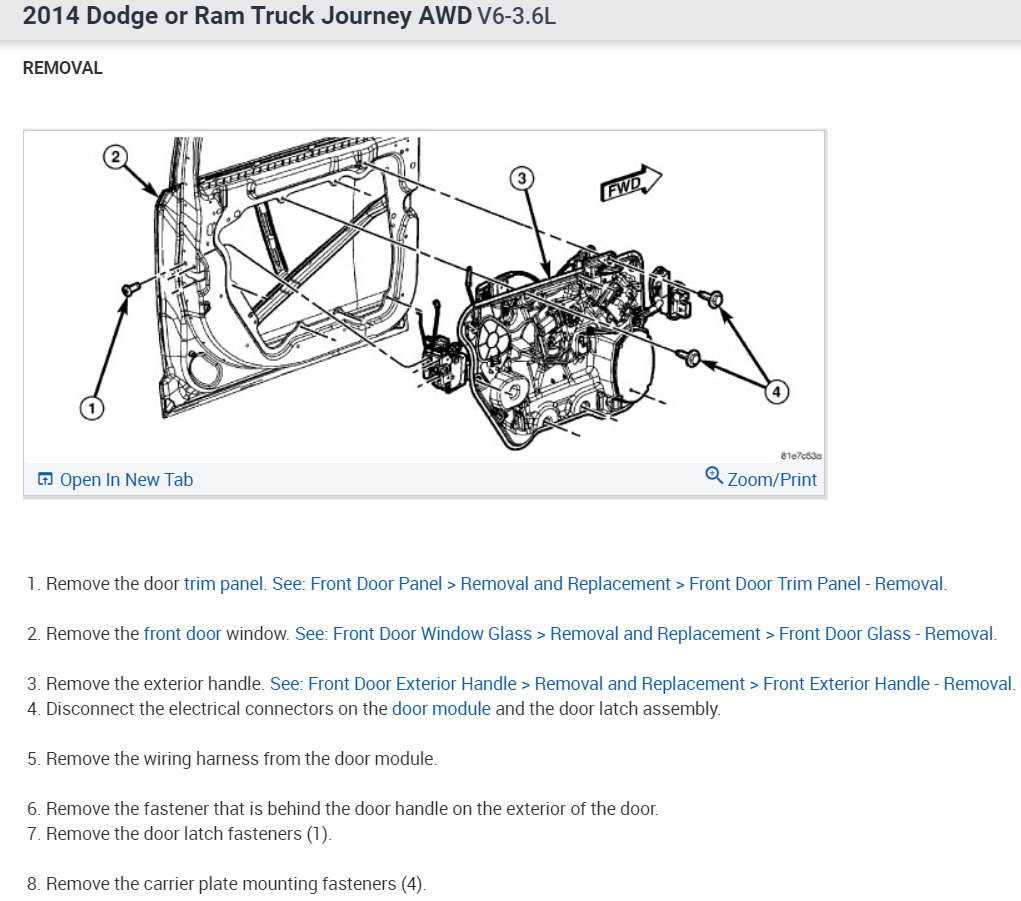 2014 Dodge or Ram Truck Journey AWD V6-3.6L

REMOVAL

2

3

FWD

1

4

81e7c53a

Open In New Tab

Zoom/Print

1. Remove the door trim panel. See: Front Door Panel > Removal and Replacement > Front Door Trim Panel - Removal.

2. Remove the front door window. See: Front Door Window Glass > Removal and Replacement > Front Door Glass - Removal.

3. Remove the exterior handle. See: Front Door Exterior Handle > Removal and Replacement > Front Exterior Handle - Removal.
4. Disconnect the electrical connectors on the door module and the door latch assembly.

5. Remove the wiring harness from the door module.

6. Remove the fastener that is behind the door handle on the exterior of the door.
7. Remove the door latch fasteners (1).

8. Remove the carrier plate mounting fasteners (4).