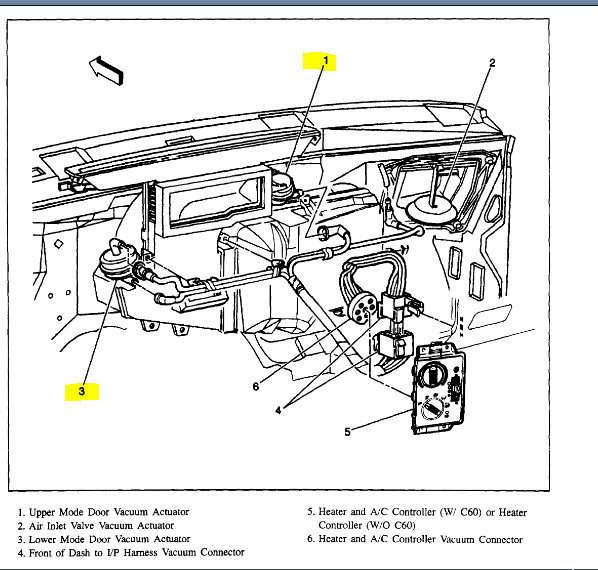 1

2

3

6

4

5

1. Upper Mode Door Vacuum Actuator
2. Air Inlet Valve Vacuum Actuator
3. Lower Mode Door Vacuum Actuator
4. Front of Dash to I/P Harness Vacuum Connector

5. Heater and A/C Controller (W/ C60) or Heater Controller (W/O C60)
6. Heater and A/C Controller Vacuum Connector