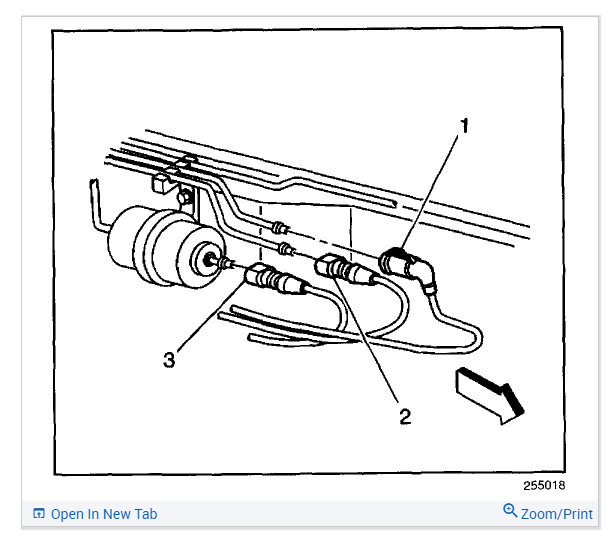 1

3

2

255018

Open In New Tab

Zoom/Print