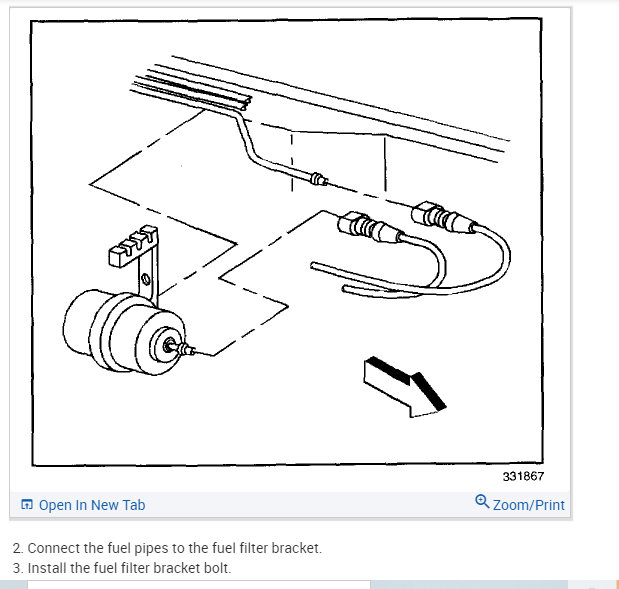 331867

Open In New Tab

Zoom/Print

2. Connect the fuel pipes to the fuel filter bracket.
3. Install the fuel filter bracket bolt.