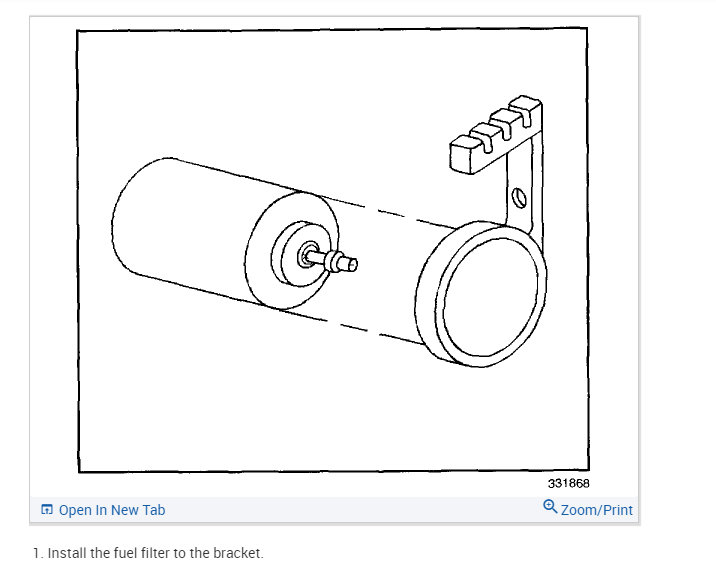 331868

Open In New Tab

Zoom/Print

1. Install the fuel filter to the bracket.