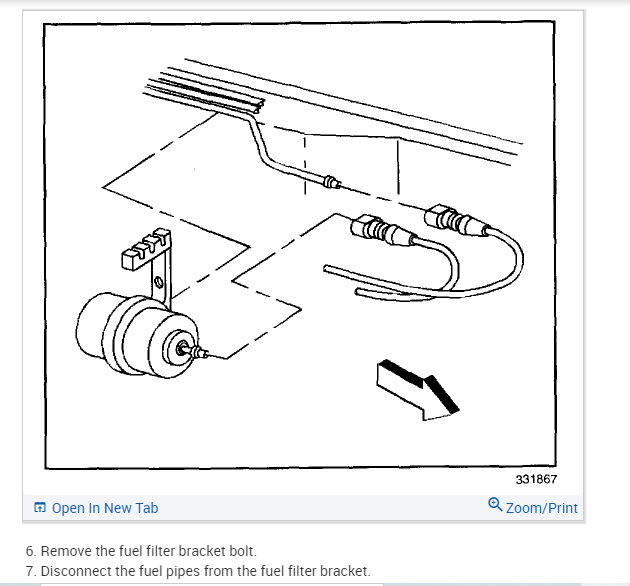 331867

Open In New Tab

Zoom/Print

6. Remove the fuel filter bracket bolt.
7. Disconnect the fuel pipes from the fuel filter bracket.