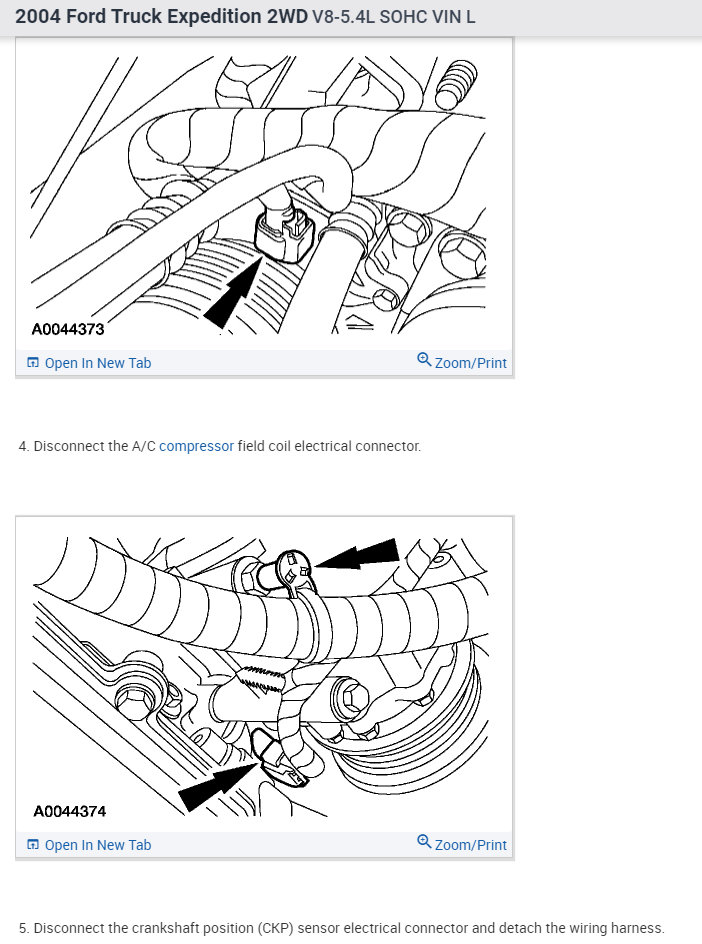 2004 Ford Truck Expedition 2WD V8-5.4L SOHC VIN L

A0044373

Open In New Tab

Zoom/Print

4. Disconnect the A/C compressor field coil electrical connector.

A0044374

Open In New Tab

Zoom/Print

5. Disconnect the crankshaft position (CKP) sensor electrical connector and detach the wiring harness.