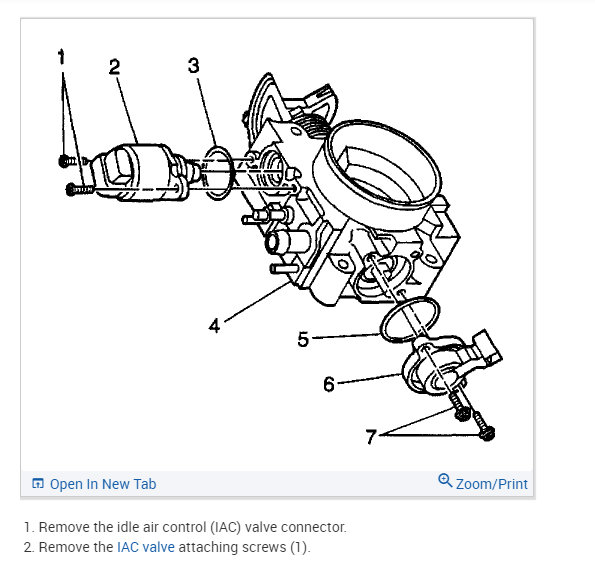 1
2
3
4
5
6
7

Open In New Tab
Zoom/Print

1. Remove the idle air control (IAC) valve connector.
2. Remove the IAC valve attaching screws (1).