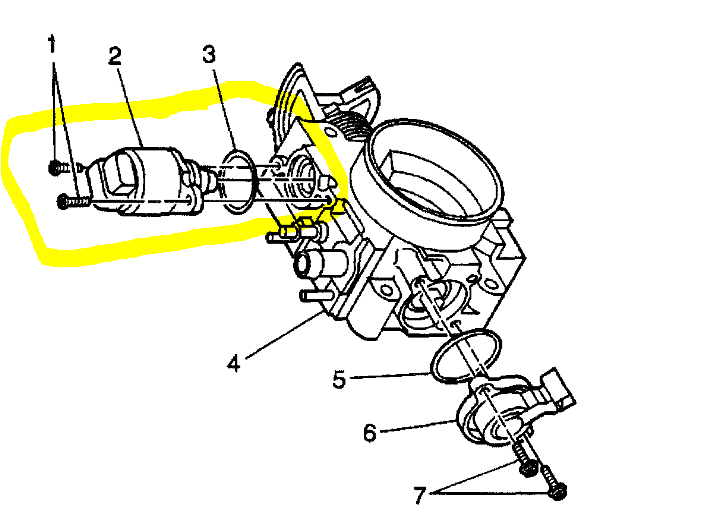 1
2
3
4
5
6
7