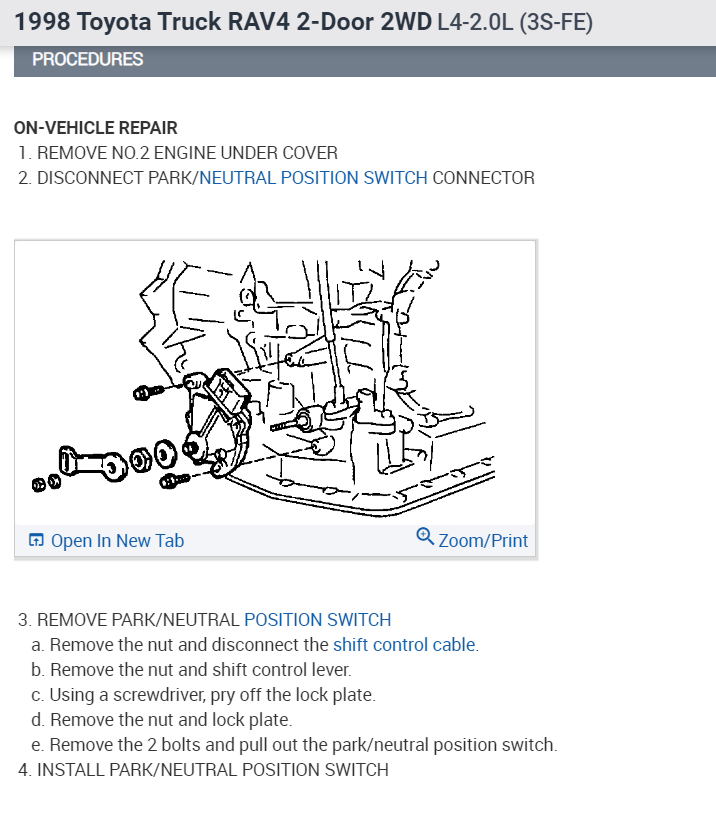 1998 Toyota Truck RAV4 2-Door 2WD L4-2.0L (3S-FE)

PROCEDURES

ON-VEHICLE REPAIR
1. REMOVE NO.2 ENGINE UNDER COVER
2. DISCONNECT PARK/NEUTRAL POSITION SWITCH CONNECTOR

Open In New Tab
Zoom/Print

3. REMOVE PARK/NEUTRAL POSITION SWITCH
a. Remove the nut and disconnect the shift control cable.
b. Remove the nut and shift control lever.
c. Using a screwdriver, pry off the lock plate.
d. Remove the nut and lock plate.
e. Remove the 2 bolts and pull out the park/neutral position switch.
4. INSTALL PARK/NEUTRAL POSITION SWITCH