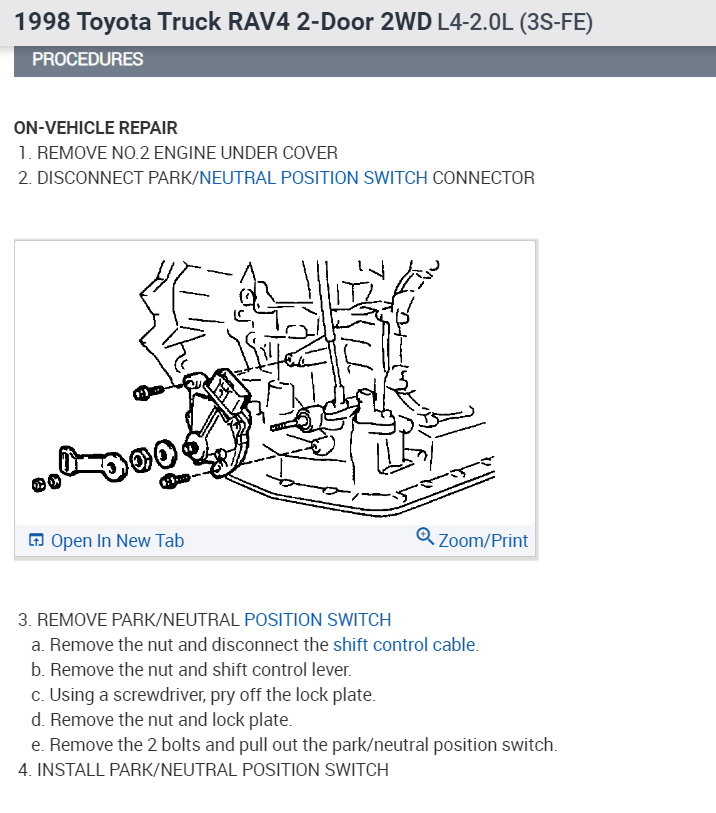 1998 Toyota Truck RAV4 2-Door 2WD L4-2.0L (3S-FE)

PROCEDURES

ON-VEHICLE REPAIR
1. REMOVE NO.2 ENGINE UNDER COVER
2. DISCONNECT PARK/NEUTRAL POSITION SWITCH CONNECTOR

Open In New Tab
Zoom/Print

3. REMOVE PARK/NEUTRAL POSITION SWITCH
a. Remove the nut and disconnect the shift control cable.
b. Remove the nut and shift control lever.
c. Using a screwdriver, pry off the lock plate.
d. Remove the nut and lock plate.
e. Remove the 2 bolts and pull out the park/neutral position switch.
4. INSTALL PARK/NEUTRAL POSITION SWITCH