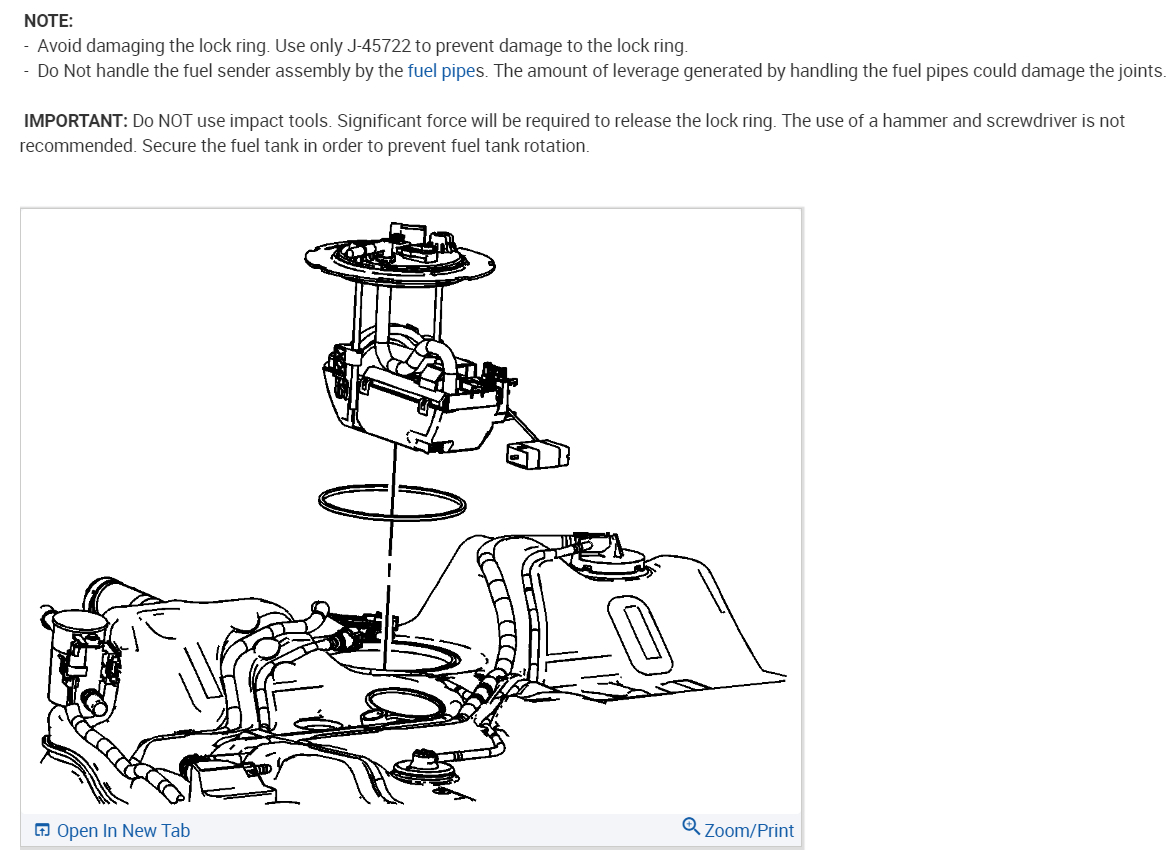 NOTE:
- Avoid damaging the lock ring. Use only J-45722 to prevent damage to the lock ring.
- Do Not handle the fuel sender assembly by the fuel pipes. The amount of leverage generated by handling the fuel pipes could damage the joints.

IMPORTANT: Do NOT use impact tools. Significant force will be required to release the lock ring. The use of a hammer and screwdriver is not recommended. Secure the fuel tank in order to prevent fuel tank rotation.

Open In New Tab
Zoom/Print