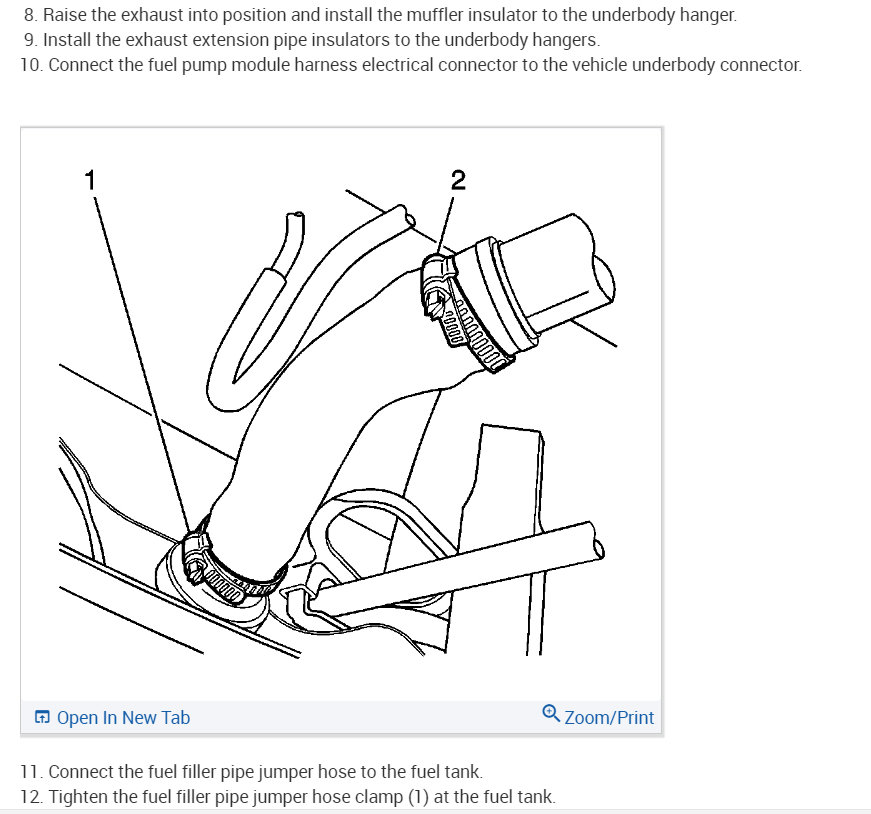 8. Raise the exhaust into position and install the muffler insulator to the underbody hanger.
9. Install the exhaust extension pipe insulators to the underbody hangers.
10. Connect the fuel pump module harness electrical connector to the vehicle underbody connector.

1

2

Open In New Tab

Zoom/Print

11. Connect the fuel filler pipe jumper hose to the fuel tank.
12. Tighten the fuel filler pipe jumper hose clamp (1) at the fuel tank.