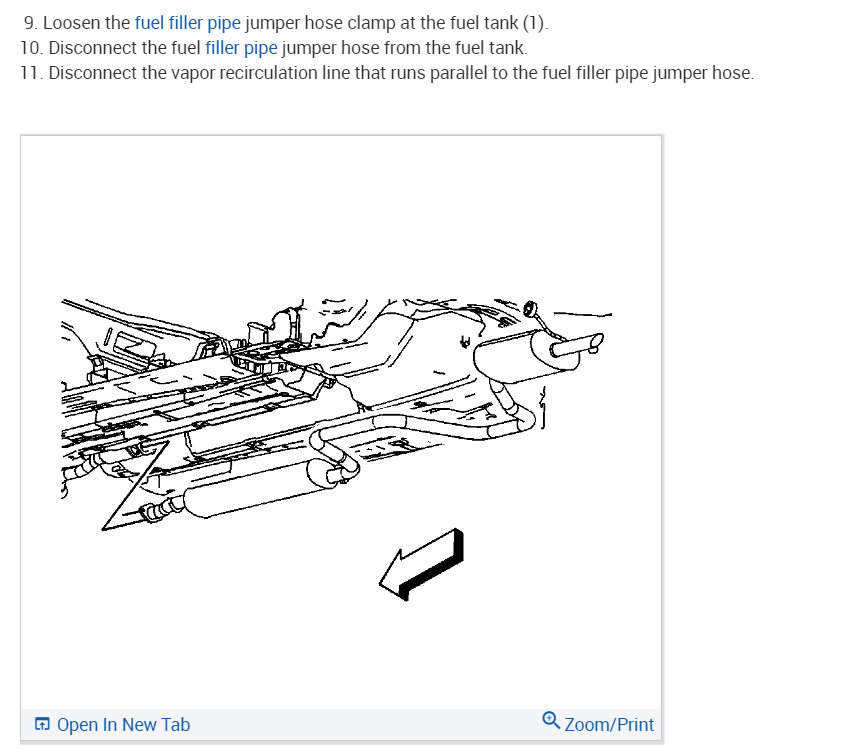 9. Loosen the fuel filler pipe jumper hose clamp at the fuel tank (1).
10. Disconnect the fuel filler pipe jumper hose from the fuel tank.
11. Disconnect the vapor recirculation line that runs parallel to the fuel filler pipe jumper hose.

Open In New Tab

Zoom/Print