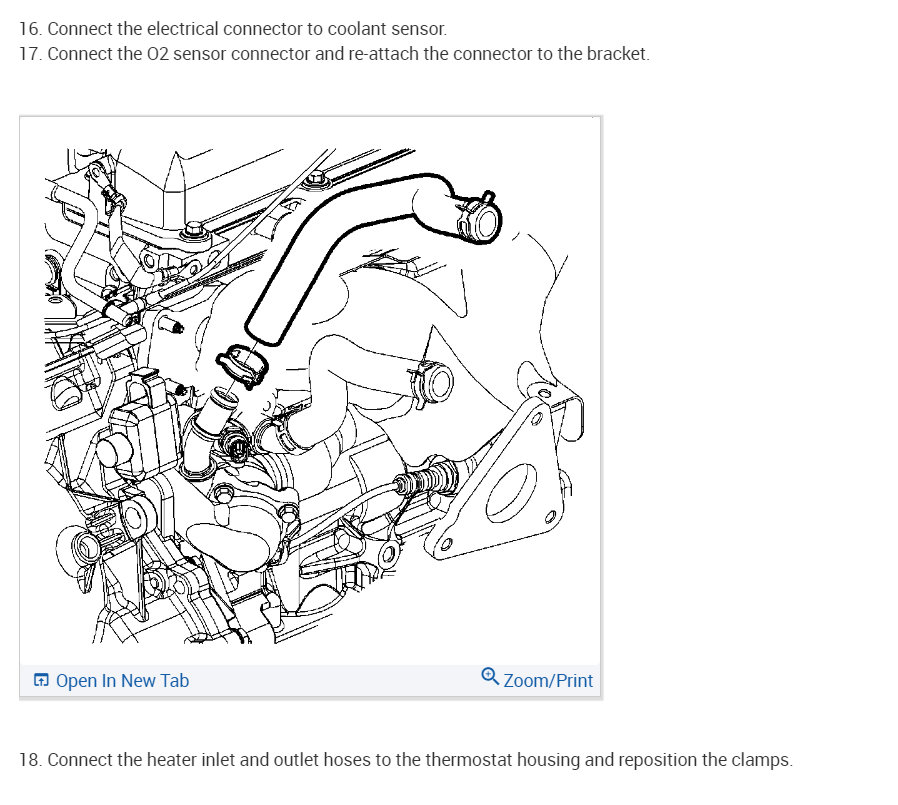 16. Connect the electrical connector to coolant sensor.
17. Connect the O2 sensor connector and re-attach the connector to the bracket.

Open In New Tab
Zoom/Print

18. Connect the heater inlet and outlet hoses to the thermostat housing and reposition the clamps.