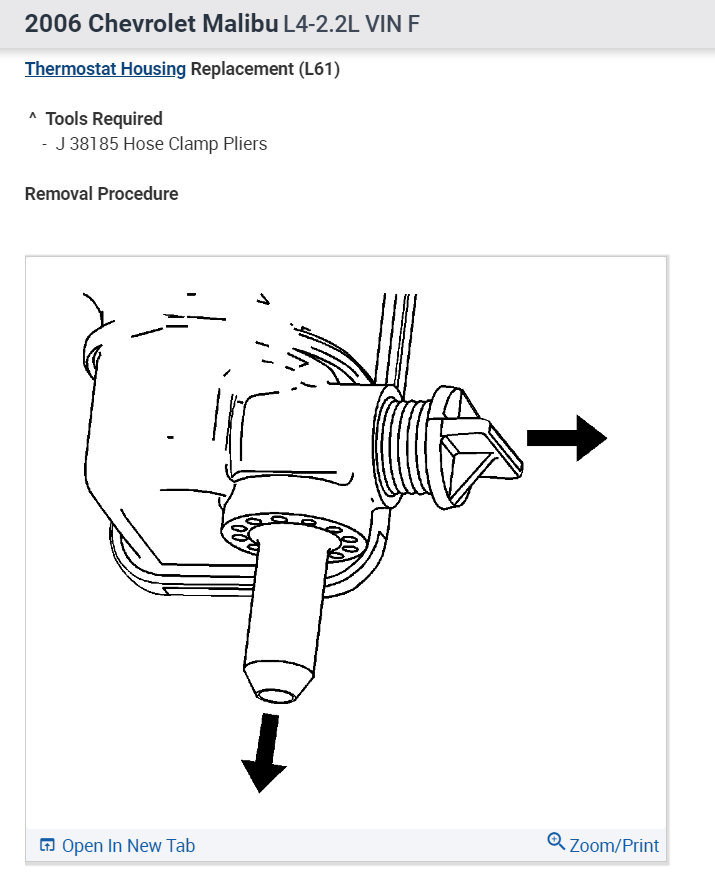 2006 Chevrolet Malibu L4-2.2L VIN F

Thermostat Housing Replacement (L61)

^ Tools Required
- J 38185 Hose Clamp Pliers

Removal Procedure

Open In New Tab

Zoom/Print