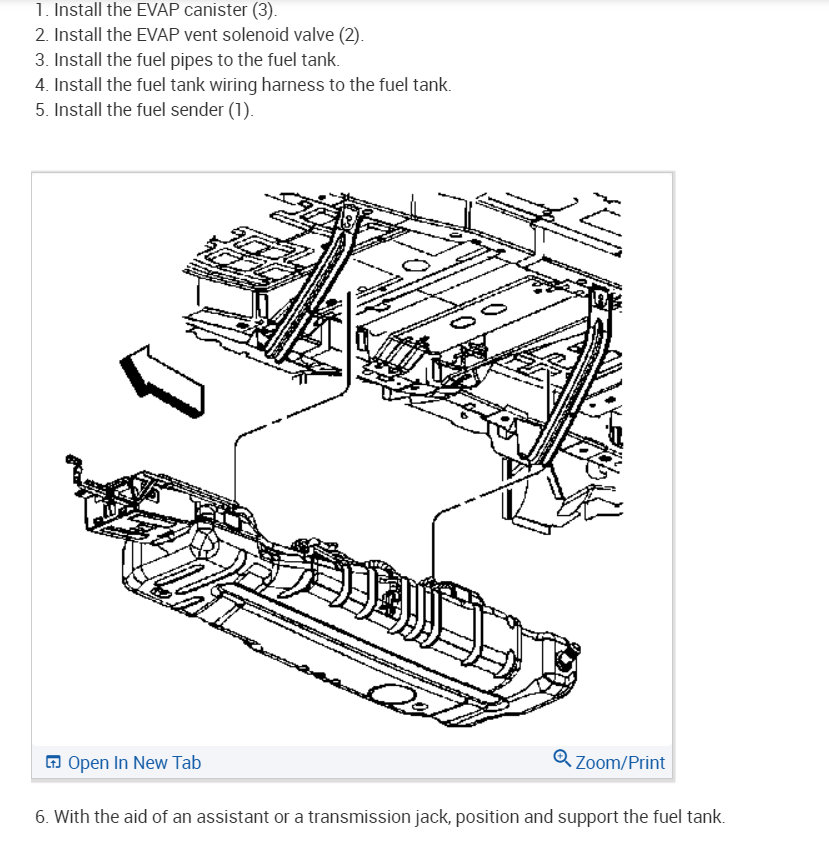 1. Install the EVAP canister (3).
2. Install the EVAP vent solenoid valve (2).
3. Install the fuel pipes to the fuel tank.
4. Install the fuel tank wiring harness to the fuel tank.
5. Install the fuel sender (1).

Open In New Tab

Zoom/Print

6. With the aid of an assistant or a transmission jack, position and support the fuel tank.