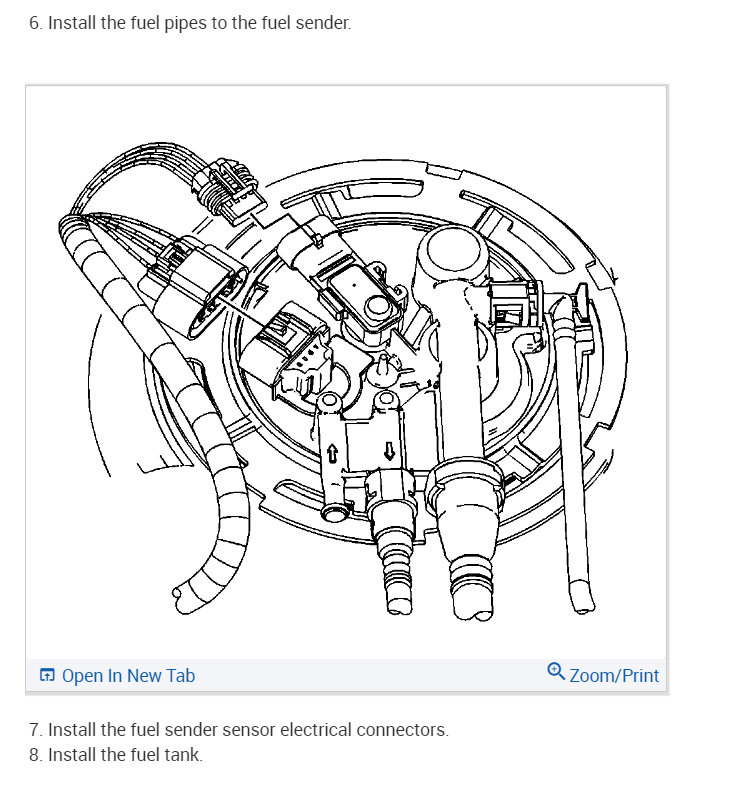 6. Install the fuel pipes to the fuel sender.

Open In New Tab

Zoom/Print

7. Install the fuel sender sensor electrical connectors.
8. Install the fuel tank.