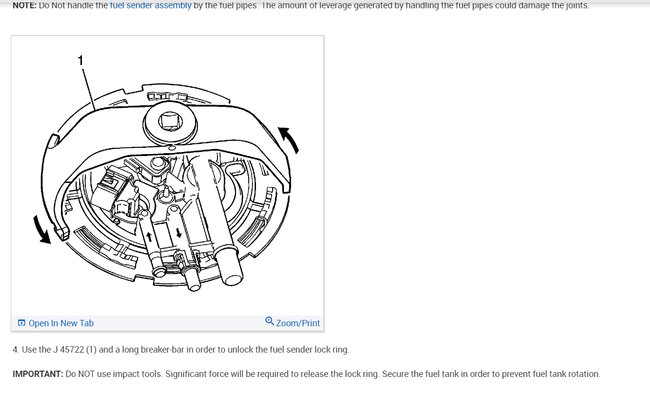 NOTE: Do Not handle the fuel sender assembly by the fuel pipes. The amount of leverage generated by handling the fuel pipes could damage the joints.

1

Open In New Tab

Zoom/Print

4. Use the J 45722 (1) and a long breaker-bar in order to unlock the fuel sender lock ring.

IMPORTANT: Do NOT use impact tools. Significant force will be required to release the lock ring. Secure the fuel tank in order to prevent fuel tank rotation.