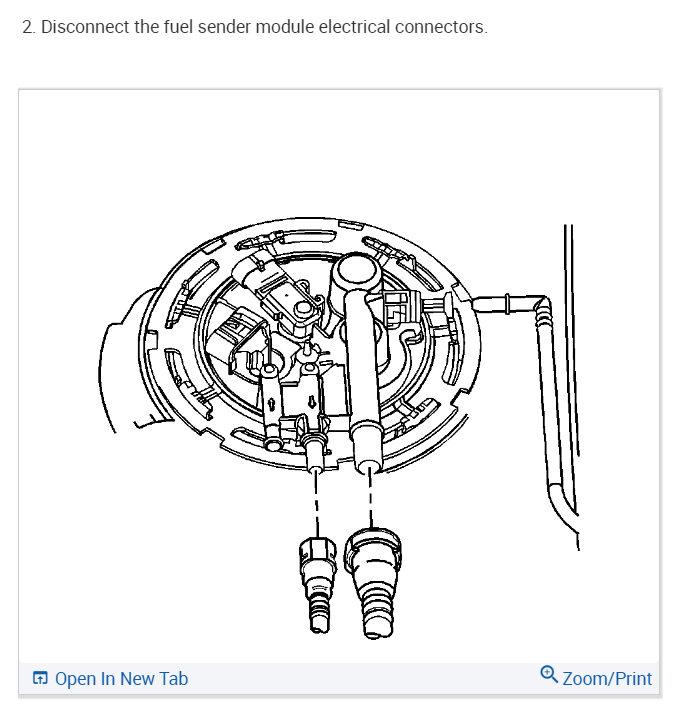 2. Disconnect the fuel sender module electrical connectors.

Open In New Tab

Zoom/Print