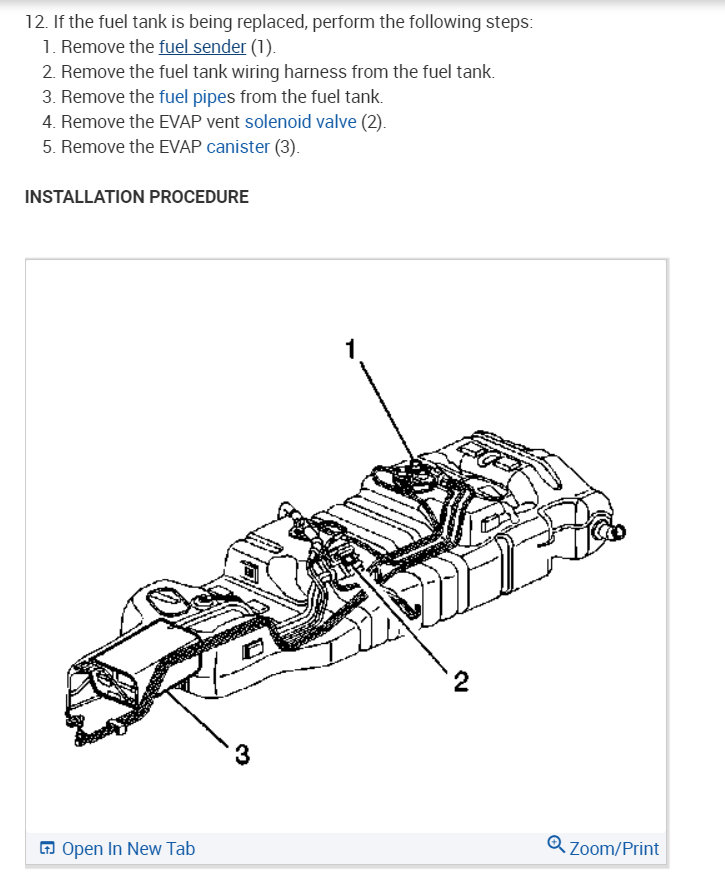 12. If the fuel tank is being replaced, perform the following steps:
1. Remove the fuel sender (1).
2. Remove the fuel tank wiring harness from the fuel tank.
3. Remove the fuel pipes from the fuel tank.
4. Remove the EVAP vent solenoid valve (2).
5. Remove the EVAP canister (3).

INSTALLATION PROCEDURE

1

2

3

Open In New Tab

Zoom/Print