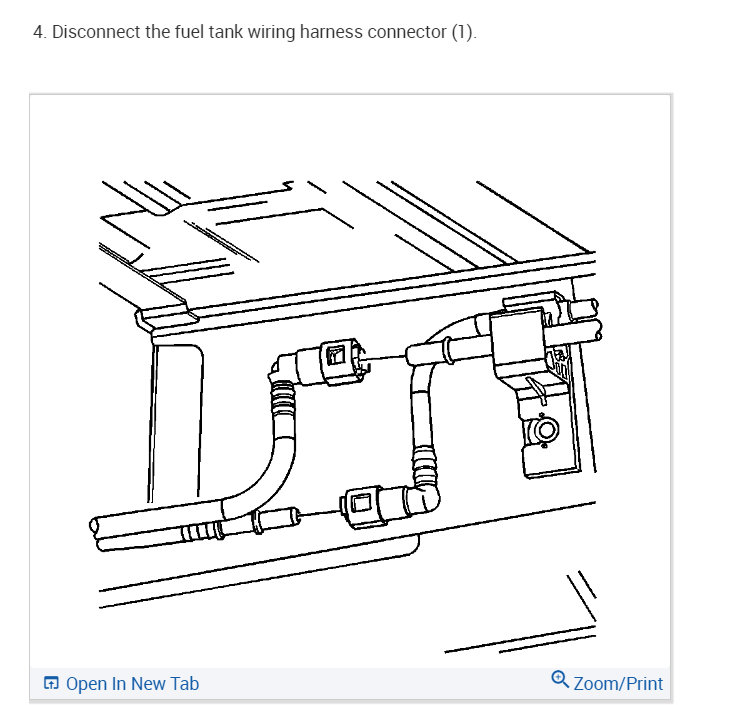 4. Disconnect the fuel tank wiring harness connector (1).

Open In New Tab

Zoom/Print