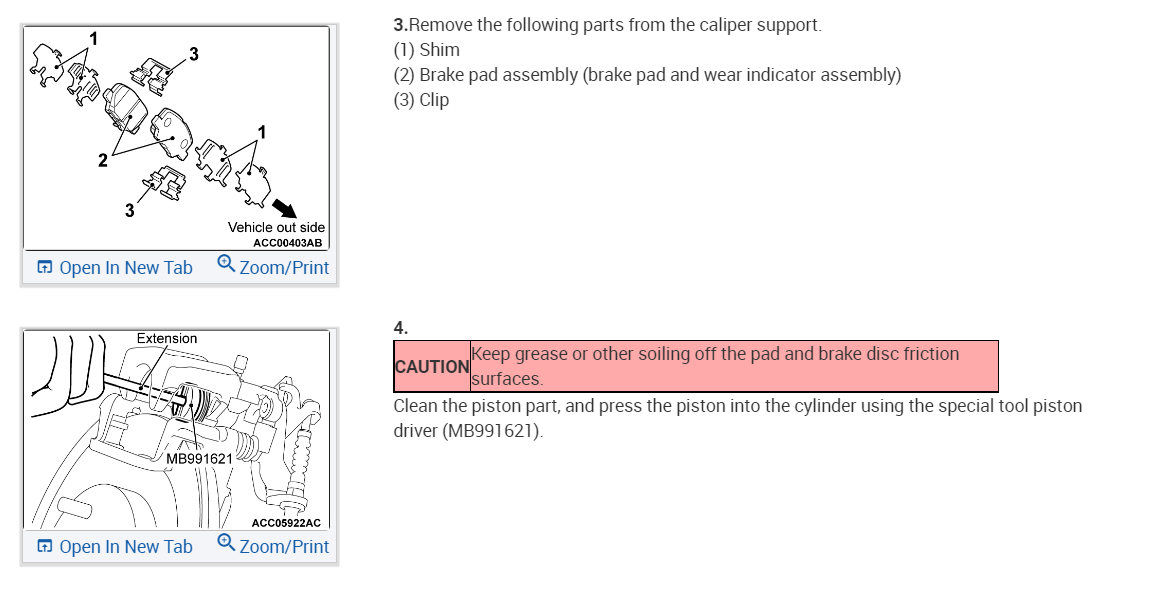 1
3
2
1
3
Vehicle out side
ACC00403AB
Open In New Tab Zoom/Print

3.Remove the following parts from the caliper support.
(1) Shim
(2) Brake pad assembly (brake pad and wear indicator assembly)
(3) Clip

Extension
MB991621
ACC05922AC
Open In New Tab Zoom/Print

4.

| CAUTION | Keep grease or other soiling off the pad and brake disc friction surfaces. |
|---|---|

Clean the piston part, and press the piston into the cylinder using the special tool piston driver (MB991621).