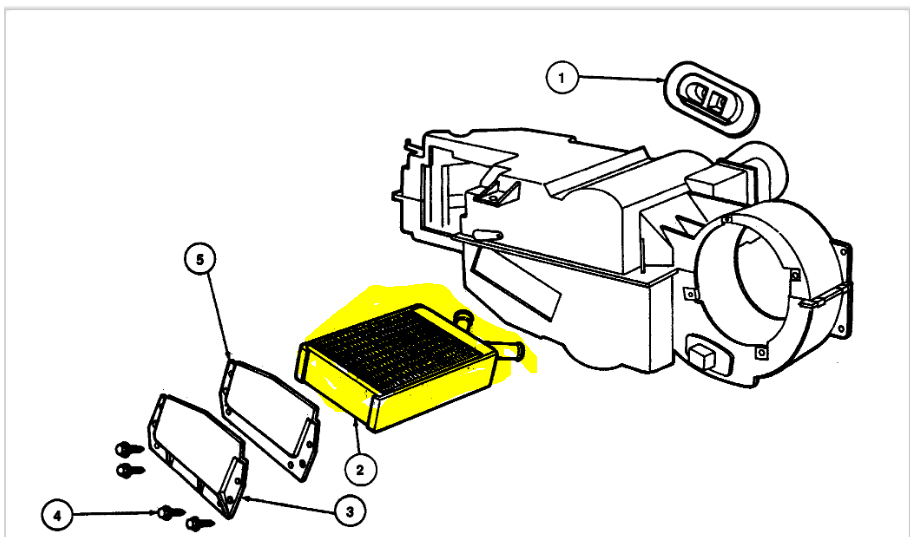 1
5
2
4
3