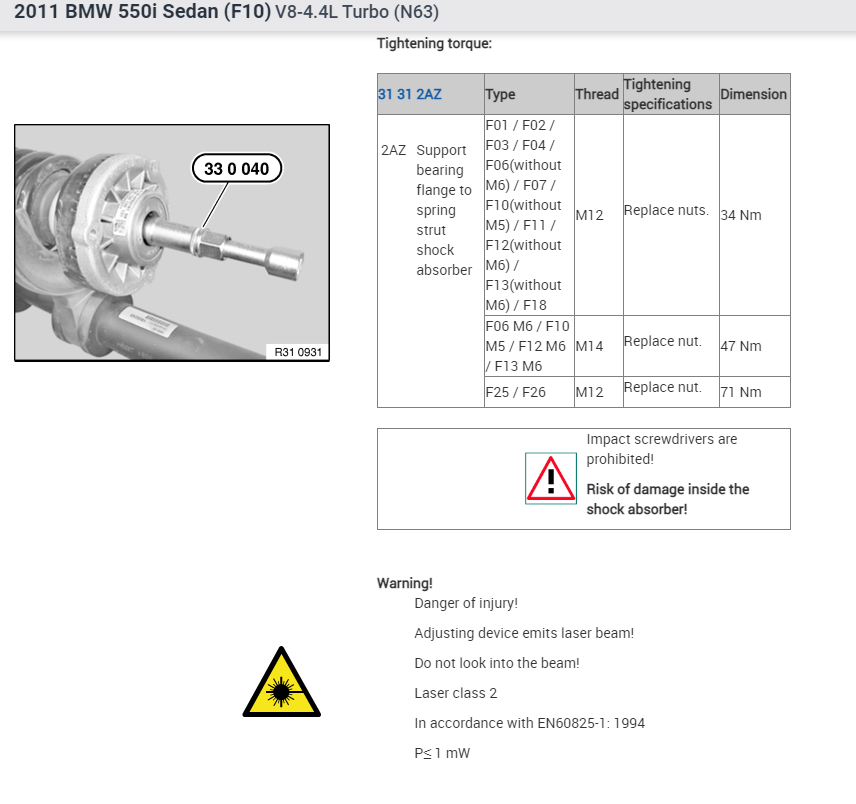 2011 BMW 550i Sedan (F10) V8-4.4L Turbo (N63)

33 0 040

R31 0931

Tightening torque:

| 31 31 2AZ | Type | Thread | Tightening specifications | Dimension |
|---|---|---|---|---|
| 2AZ Support bearing flange to spring strut shock absorber | F01 / F02 / F03 / F04 / F06(without M6) / F07 / F10(without M5) / F11 / F12(without M6) / F13(without M6) / F18 | M12 | Replace nuts. | 34 Nm |
| | F06 M6 / F10 M5 / F12 M6 / F13 M6 | M14 | Replace nut. | 47 Nm |
| | F25 / F26 | M12 | Replace nut. | 71 Nm |

Impact screwdrivers are prohibited!

Risk of damage inside the shock absorber!

Warning!

Danger of injury!

Adjusting device emits laser beam!

Do not look into the beam!

Laser class 2

In accordance with EN60825-1: 1994

P≤ 1 mW