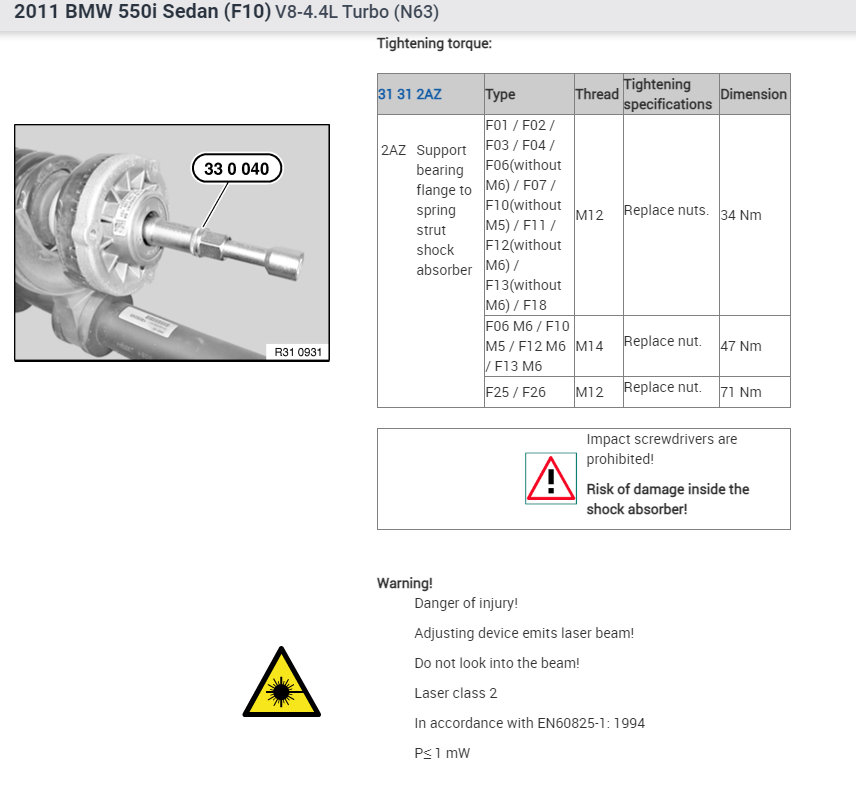 2011 BMW 550i Sedan (F10) V8-4.4L Turbo (N63)

33 0 040

R31 0931

Tightening torque:

| 31 31 2AZ | Type | Thread | Tightening specifications | Dimension |
|---|---|---|---|---|
| 2AZ Support bearing flange to spring strut shock absorber | F01 / F02 / F03 / F04 / F06(without M6) / F07 / F10(without M5) / F11 / F12(without M6) / F13(without M6) / F18 | M12 | Replace nuts. | 34 Nm |
| | F06 M6 / F10 M5 / F12 M6 / F13 M6 | M14 | Replace nut. | 47 Nm |
| | F25 / F26 | M12 | Replace nut. | 71 Nm |

Impact screwdrivers are prohibited!

Risk of damage inside the shock absorber!

Warning!

Danger of injury!

Adjusting device emits laser beam!

Do not look into the beam!

Laser class 2

In accordance with EN60825-1: 1994

P≤ 1 mW