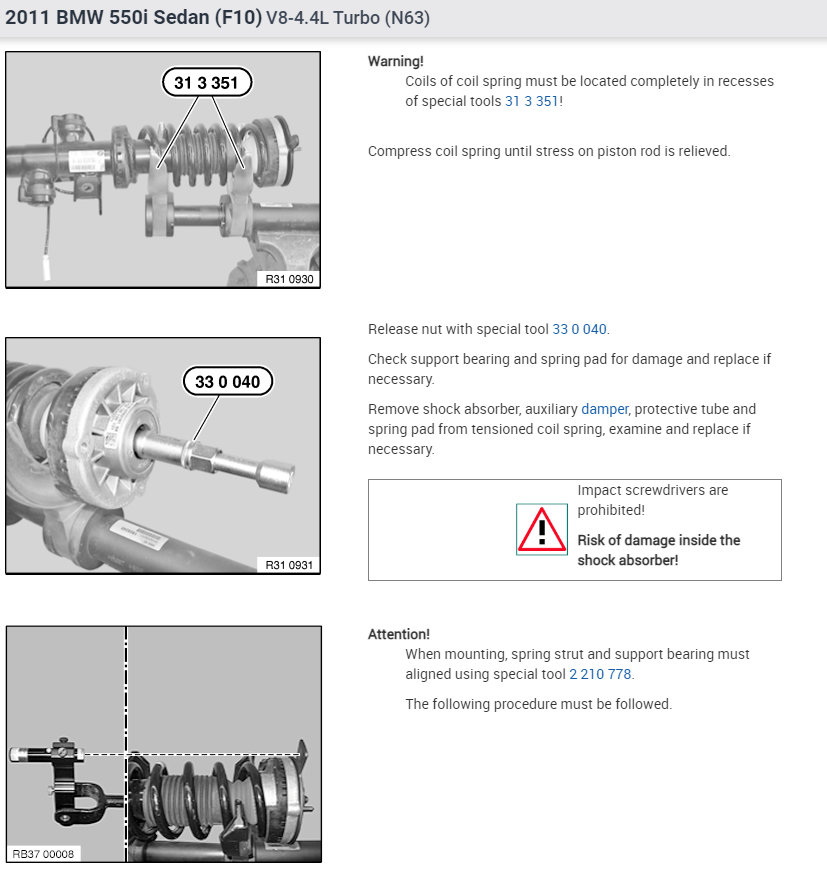 2011 BMW 550i Sedan (F10) V8-4.4L Turbo (N63)

31 3 351

R31 0930

Warning!
Coils of coil spring must be located completely in recesses of special tools 31 3 351!

Compress coil spring until stress on piston rod is relieved.

33 0 040

R31 0931

Release nut with special tool 33 0 040.

Check support bearing and spring pad for damage and replace if necessary.

Remove shock absorber, auxiliary damper, protective tube and spring pad from tensioned coil spring, examine and replace if necessary.

Impact screwdrivers are prohibited!

Risk of damage inside the shock absorber!

RB37 00008

Attention!
When mounting, spring strut and support bearing must aligned using special tool 2 210 778.

The following procedure must be followed.