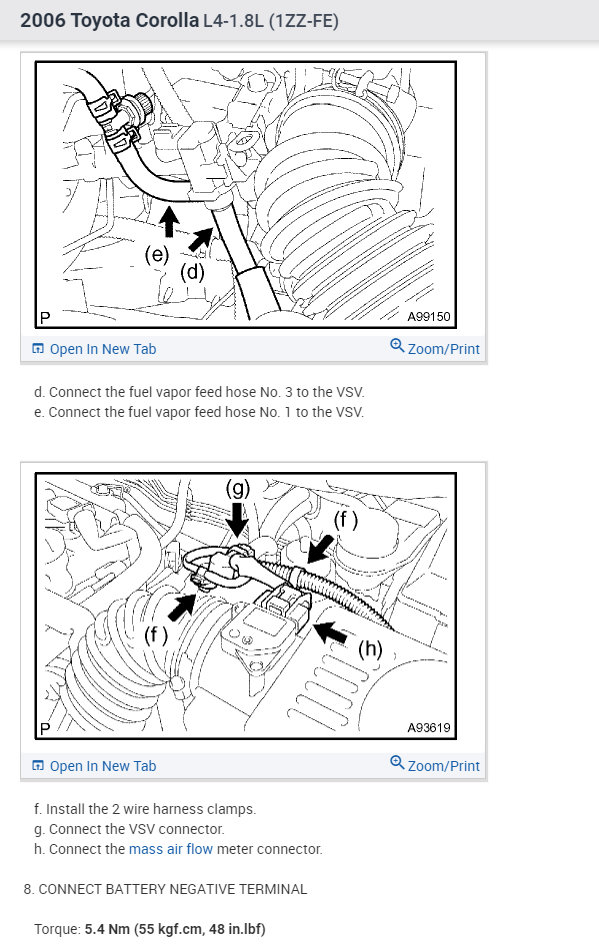 2006 Toyota Corolla L4-1.8L (1ZZ-FE)

(e)
(d)
P
A99150

Open In New Tab
Zoom/Print

d. Connect the fuel vapor feed hose No. 3 to the VSV.
e. Connect the fuel vapor feed hose No. 1 to the VSV.

(g)
(f)
(f)
(h)
P
A93619

Open In New Tab
Zoom/Print

f. Install the 2 wire harness clamps.
g. Connect the VSV connector.
h. Connect the mass air flow meter connector.

8. CONNECT BATTERY NEGATIVE TERMINAL

Torque: 5.4 Nm (55 kgf.cm, 48 in.lbf)