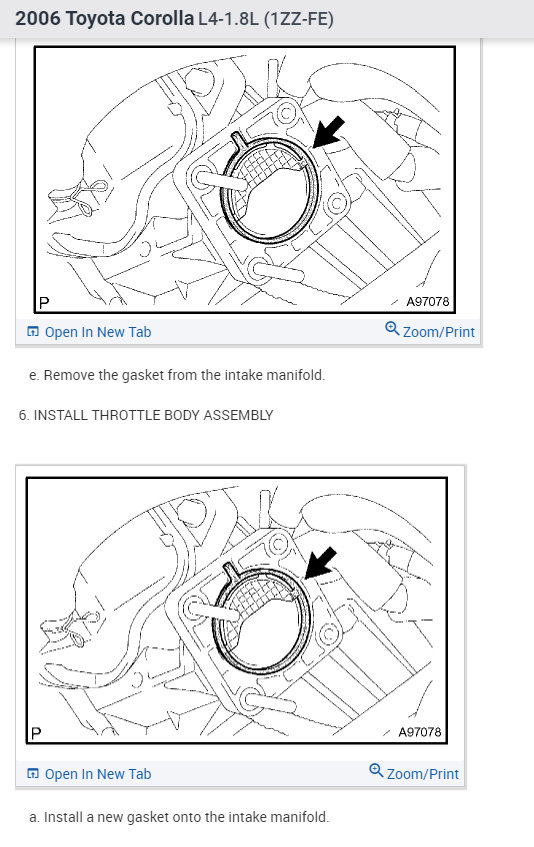 2006 Toyota Corolla L4-1.8L (1ZZ-FE)

P

A97078

Open In New Tab

Zoom/Print

e. Remove the gasket from the intake manifold.

6. INSTALL THROTTLE BODY ASSEMBLY

P

A97078

Open In New Tab

Zoom/Print

a. Install a new gasket onto the intake manifold.