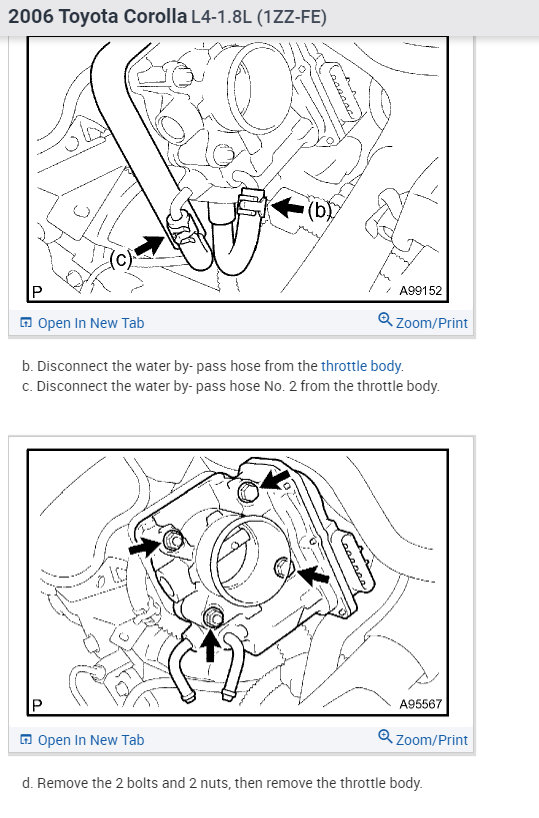 2006 Toyota Corolla L4-1.8L (1ZZ-FE)

(b)

(c)

P

A99152

Open In New Tab

Zoom/Print

b. Disconnect the water by- pass hose from the throttle body.
c. Disconnect the water by- pass hose No. 2 from the throttle body.

P

A95567

Open In New Tab

Zoom/Print

d. Remove the 2 bolts and 2 nuts, then remove the throttle body.