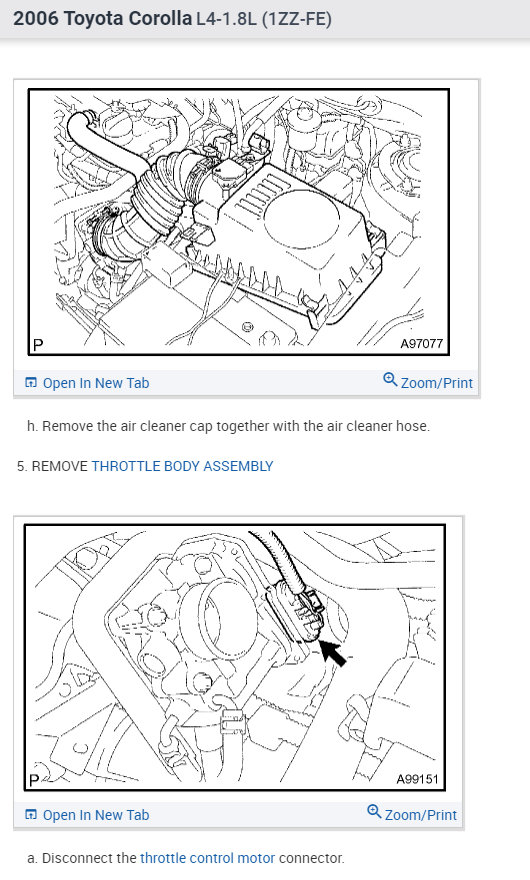 2006 Toyota Corolla L4-1.8L (1ZZ-FE)

P

A97077

Open In New Tab

Zoom/Print

h. Remove the air cleaner cap together with the air cleaner hose.

5. REMOVE THROTTLE BODY ASSEMBLY

P

A99151

Open In New Tab

Zoom/Print

a. Disconnect the throttle control motor connector.